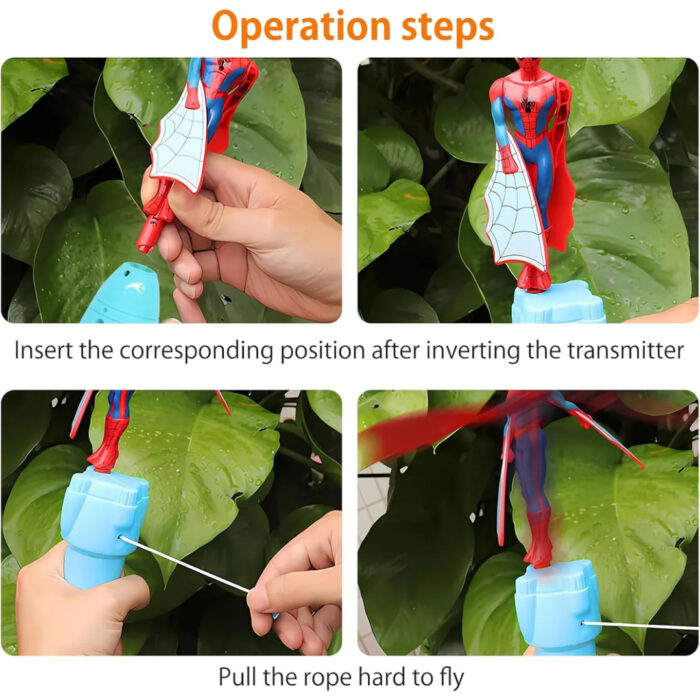 Operation steps

Insert the corresponding position after inverting the transmitter

Pull the rope hard to fly